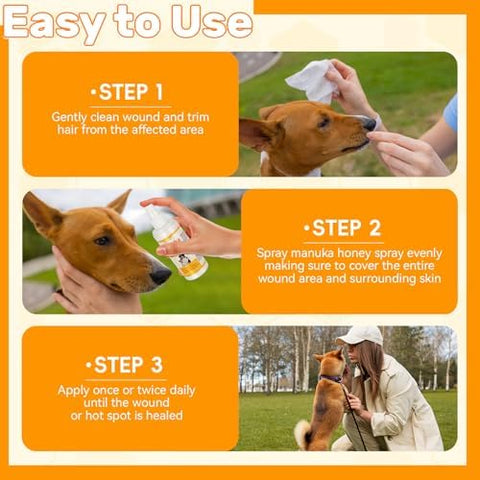 Easy to Use

•STEP 1
Gently clean wound and trim hair from the affected area

•STEP 2
Spray manuka honey spray evenly making sure to cover the entire wound area and surrounding skin

•STEP 3
Apply once or twice daily until the wound or hot spot is healed